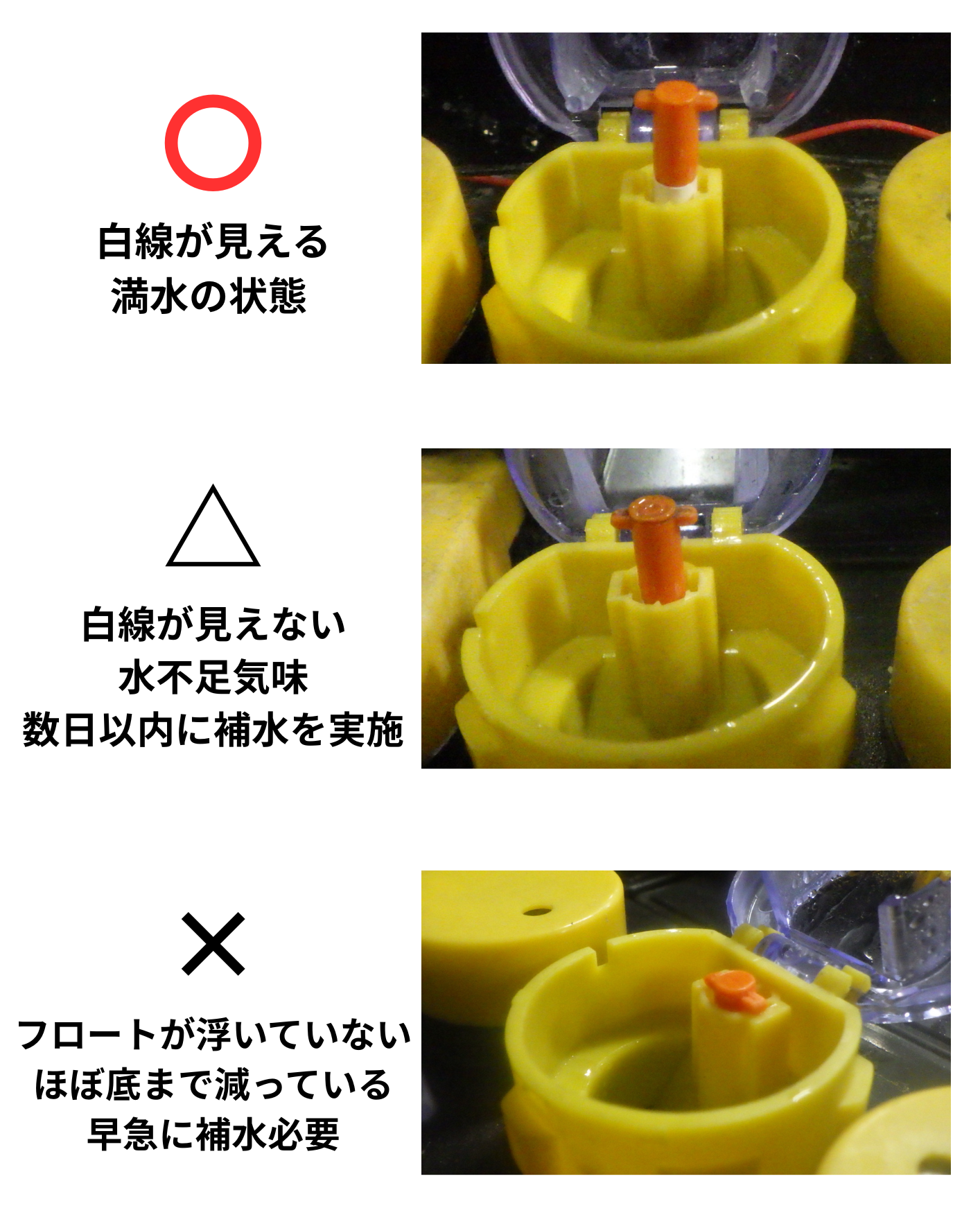 ○

白線が見える
満水の状態

△

白線が見えない
水不足気味
数日以内に補水を実施

×

フロートが浮いていない
ほぼ底まで減っている
早急に補水必要